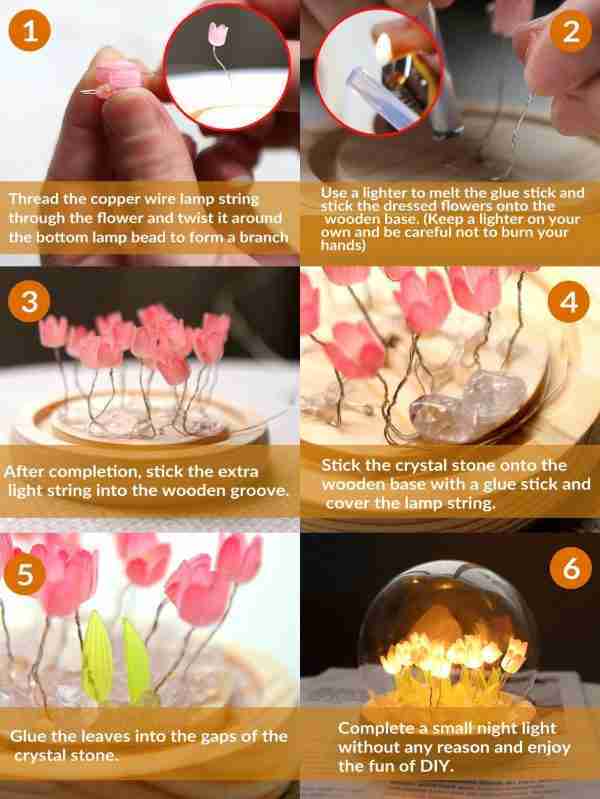 1

Thread the copper wire lamp string through the flower and twist it around the bottom lamp bead to form a branch

2

Use a lighter to melt the glue stick and stick the dressed flowers onto the wooden base. (Keep a lighter on your own and be careful not to burn your hands)

3

After completion, stick the extra light string into the wooden groove.

4

Stick the crystal stone onto the wooden base with a glue stick and cover the lamp string.

5

Glue the leaves into the gaps of the crystal stone.

6

Complete a small night light without any reason and enjoy the fun of DIY.